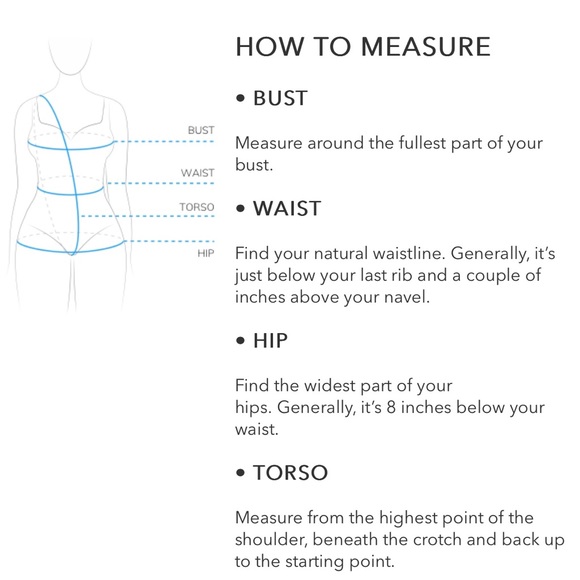 BUST
WAIST
TORSO
HIP

HOW TO MEASURE

• BUST

Measure around the fullest part of your bust.

• WAIST

Find your natural waistline. Generally, it's just below your last rib and a couple of inches above your navel.

• HIP

Find the widest part of your hips. Generally, it's 8 inches below your waist.

• TORSO

Measure from the highest point of the shoulder, beneath the crotch and back up to the starting point.